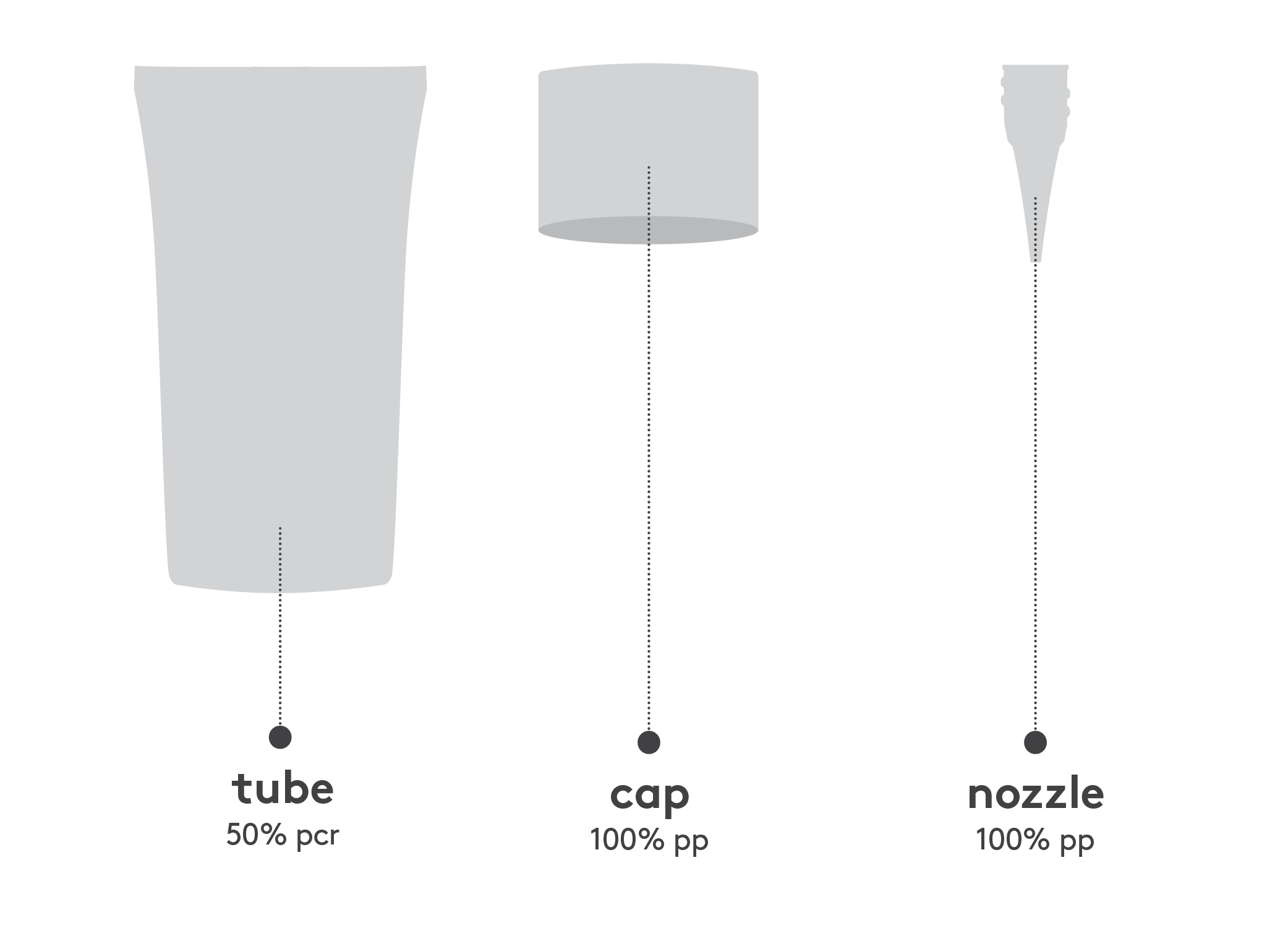 tube
50% pcr

cap
100% pp

nozzle
100% pp