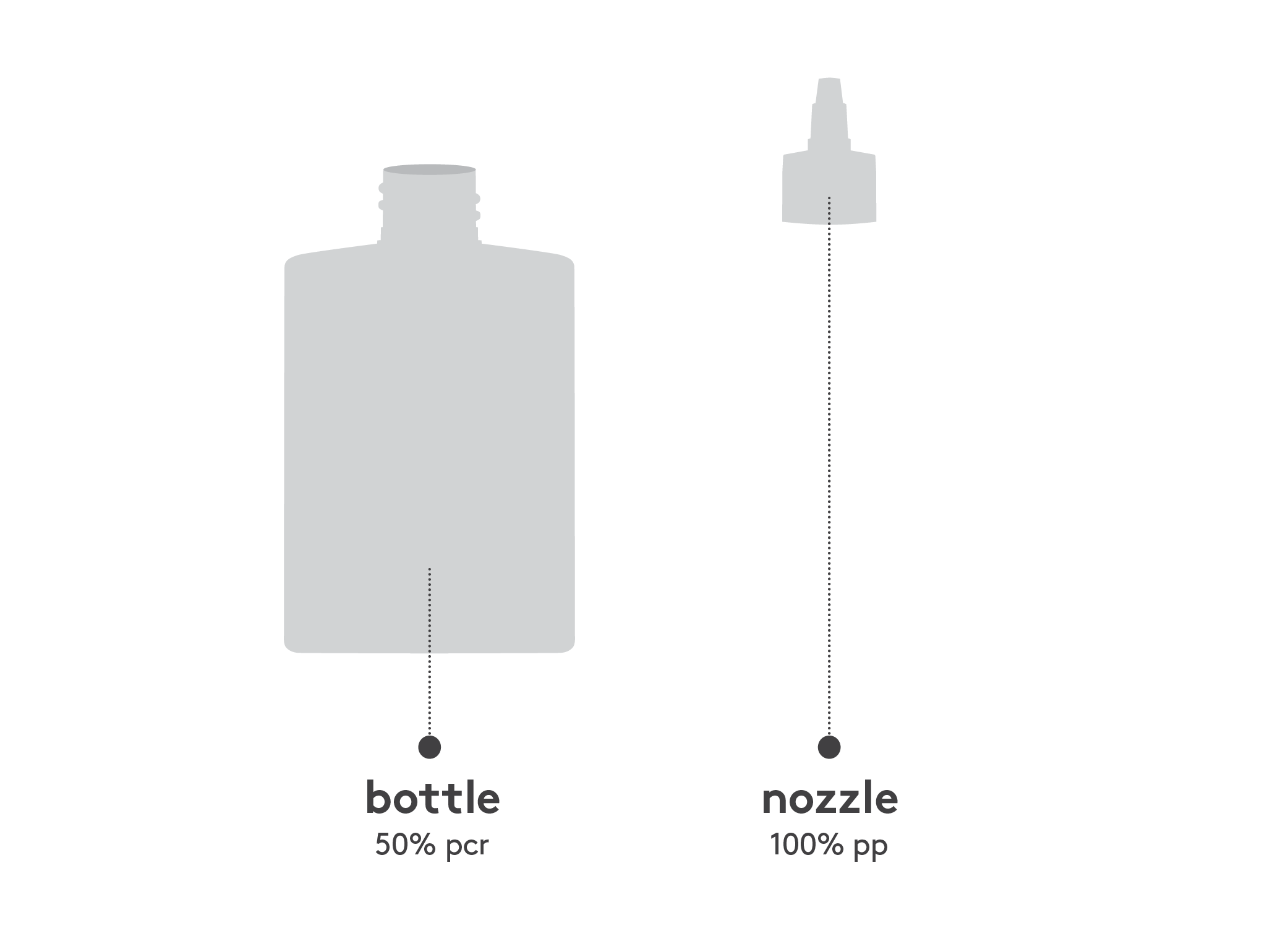 bottle
50% pcr

nozzle
100% pp