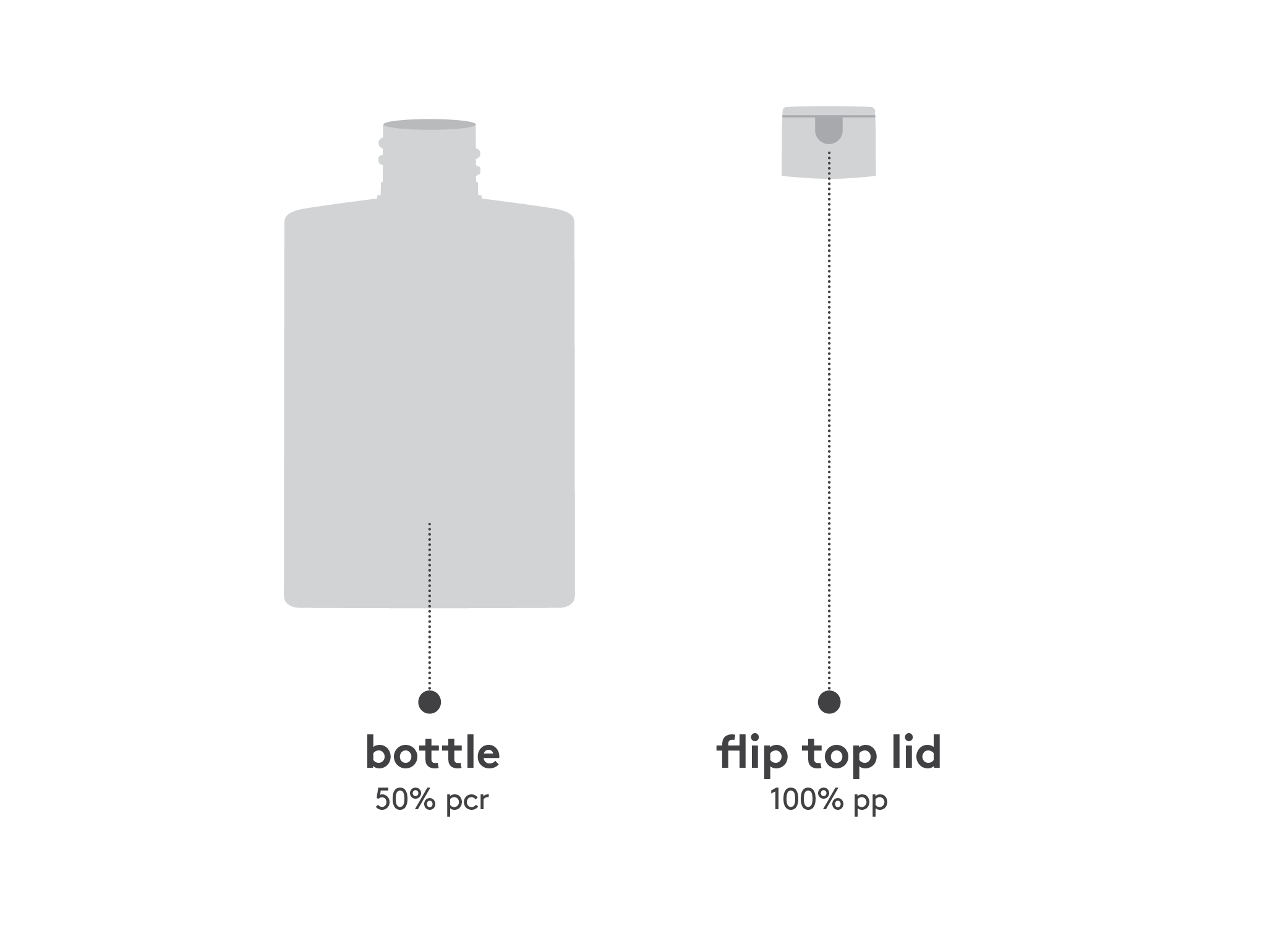 bottle
50% pcr

flip top lid
100% pp