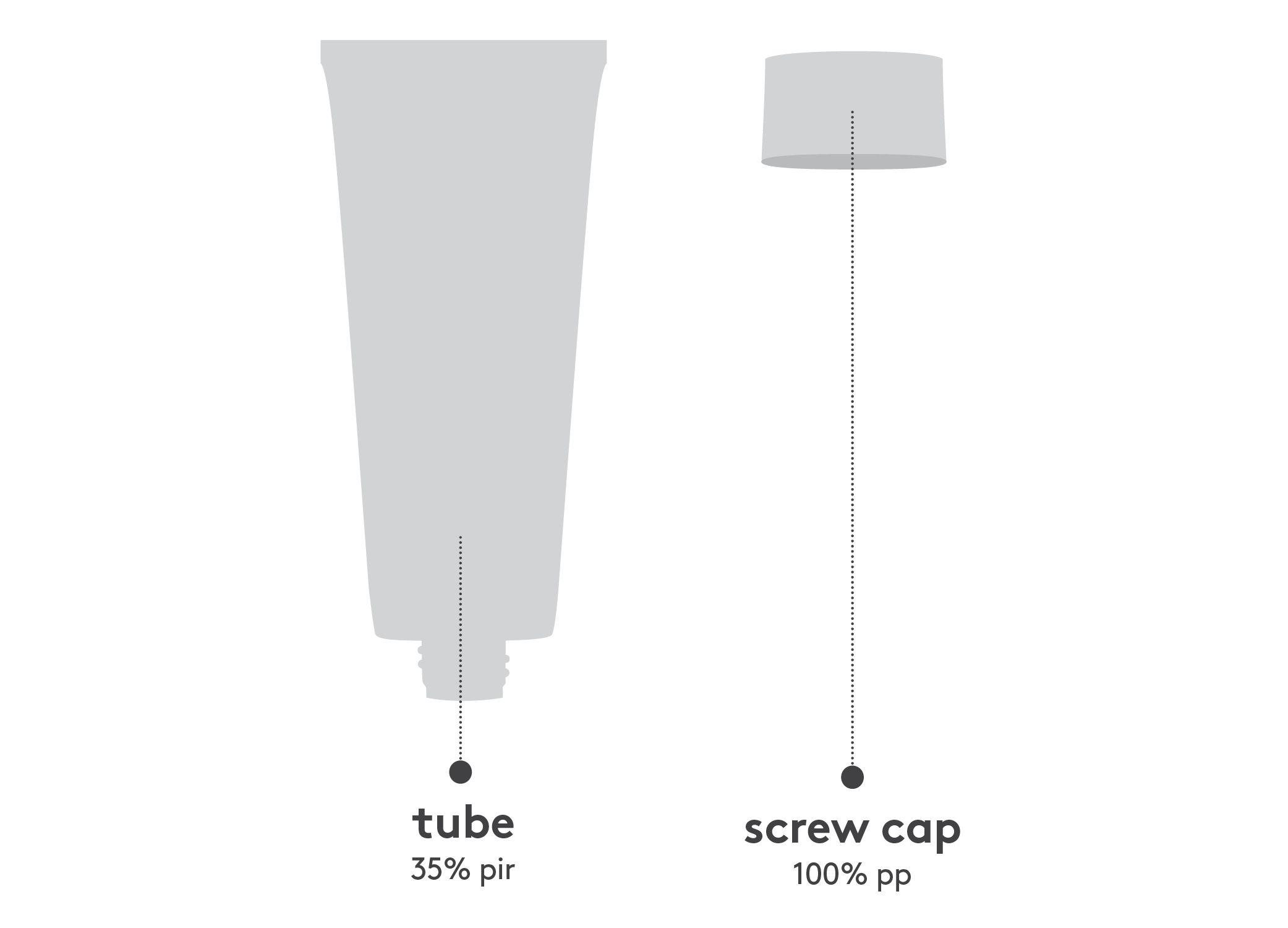 tube
35% pir

screw cap
100% pp