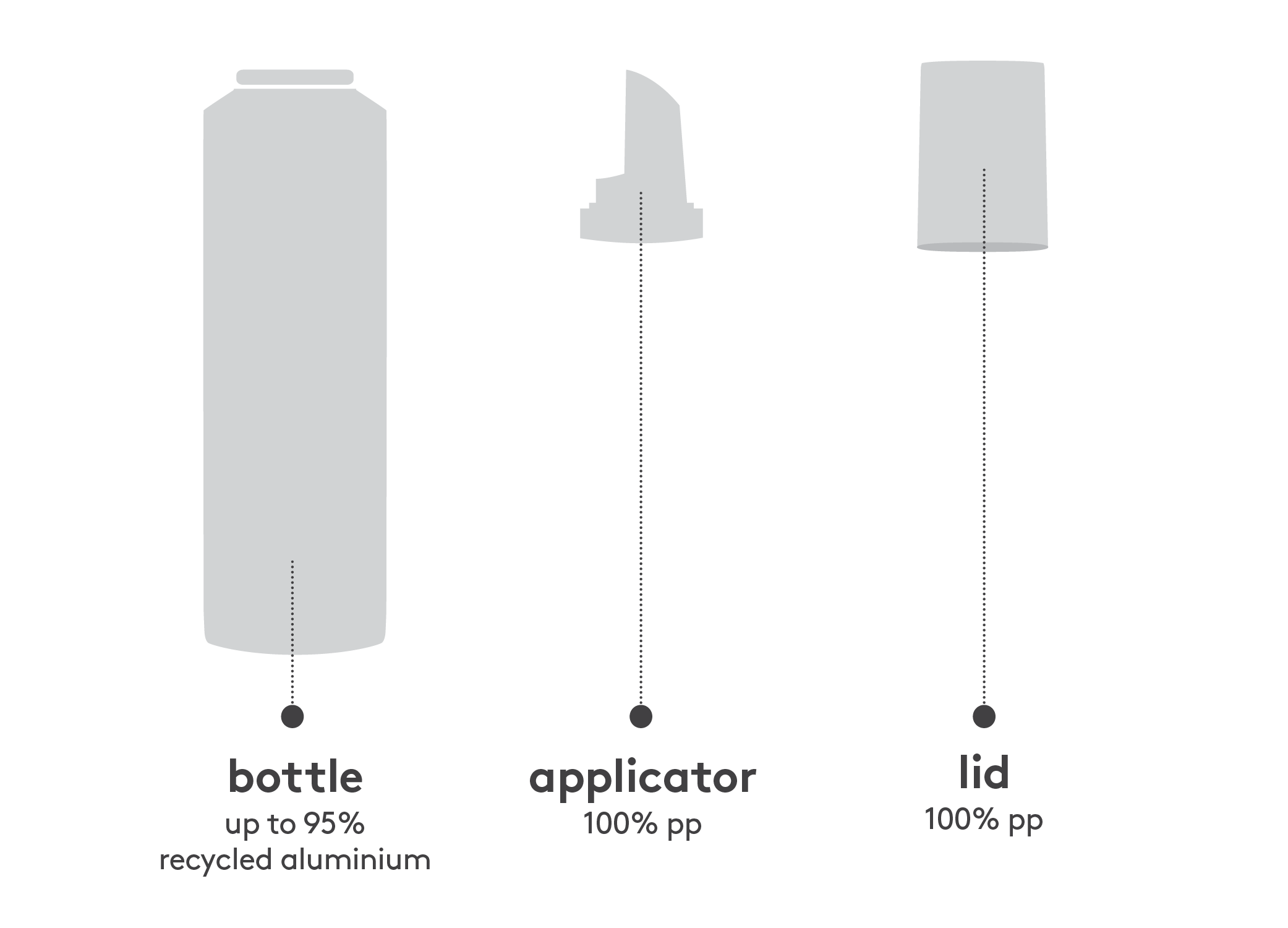 bottle
up to 95%
recycled aluminium

applicator
100% pp

lid
100% pp