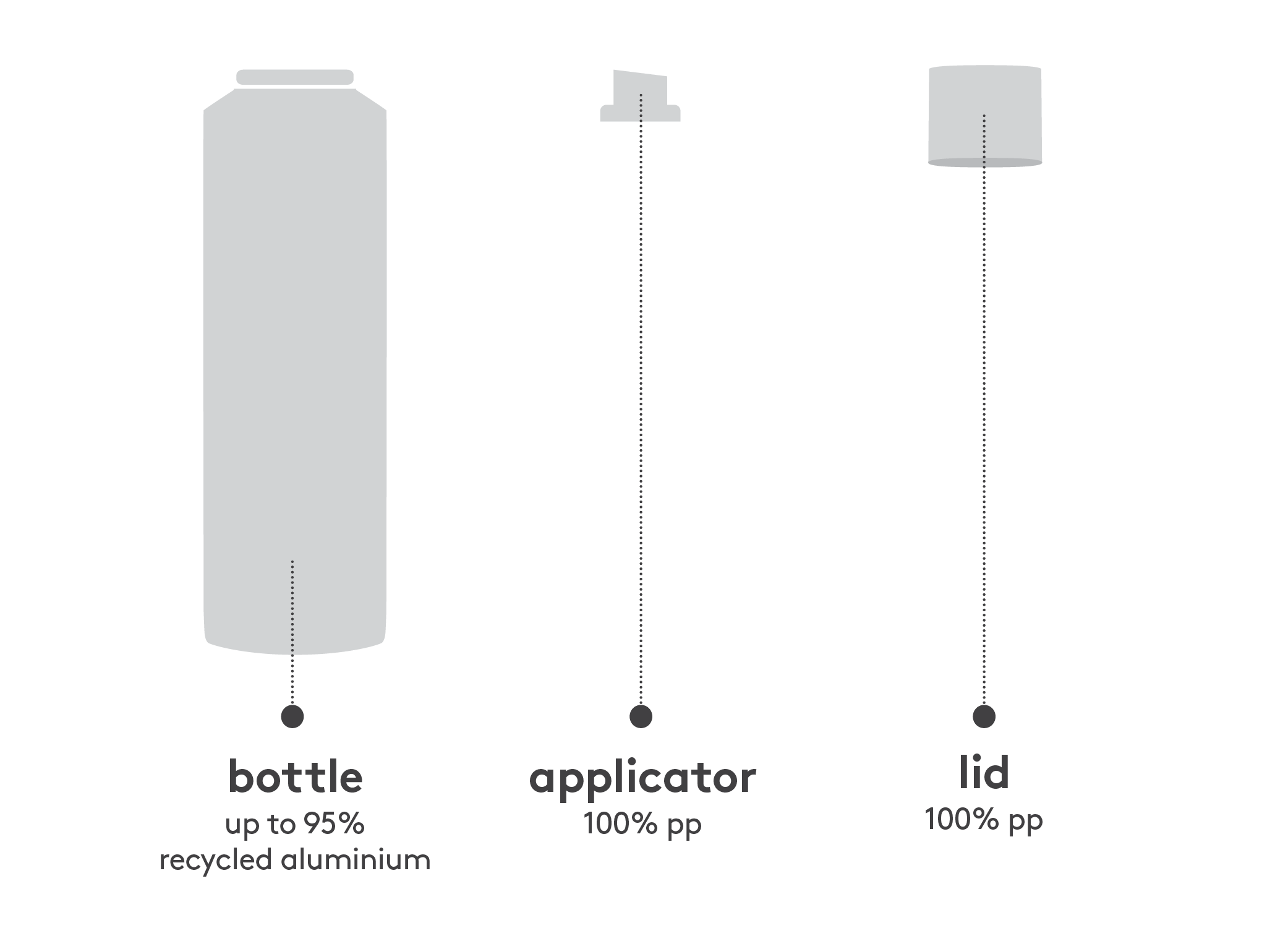 bottle
up to 95% recycled aluminium

applicator
100% pp

lid
100% pp