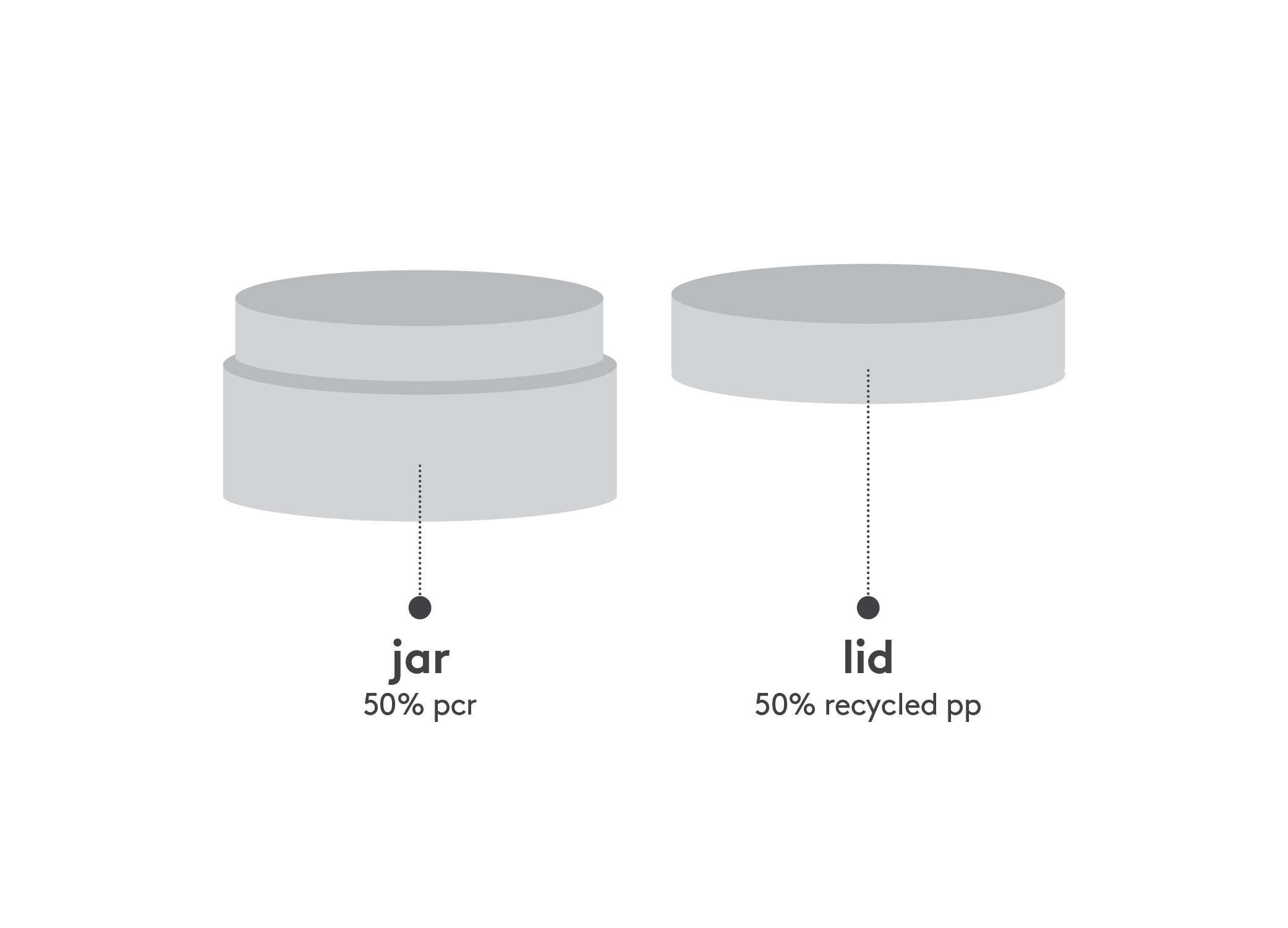 jar
50% pcr

lid
50% recycled pp