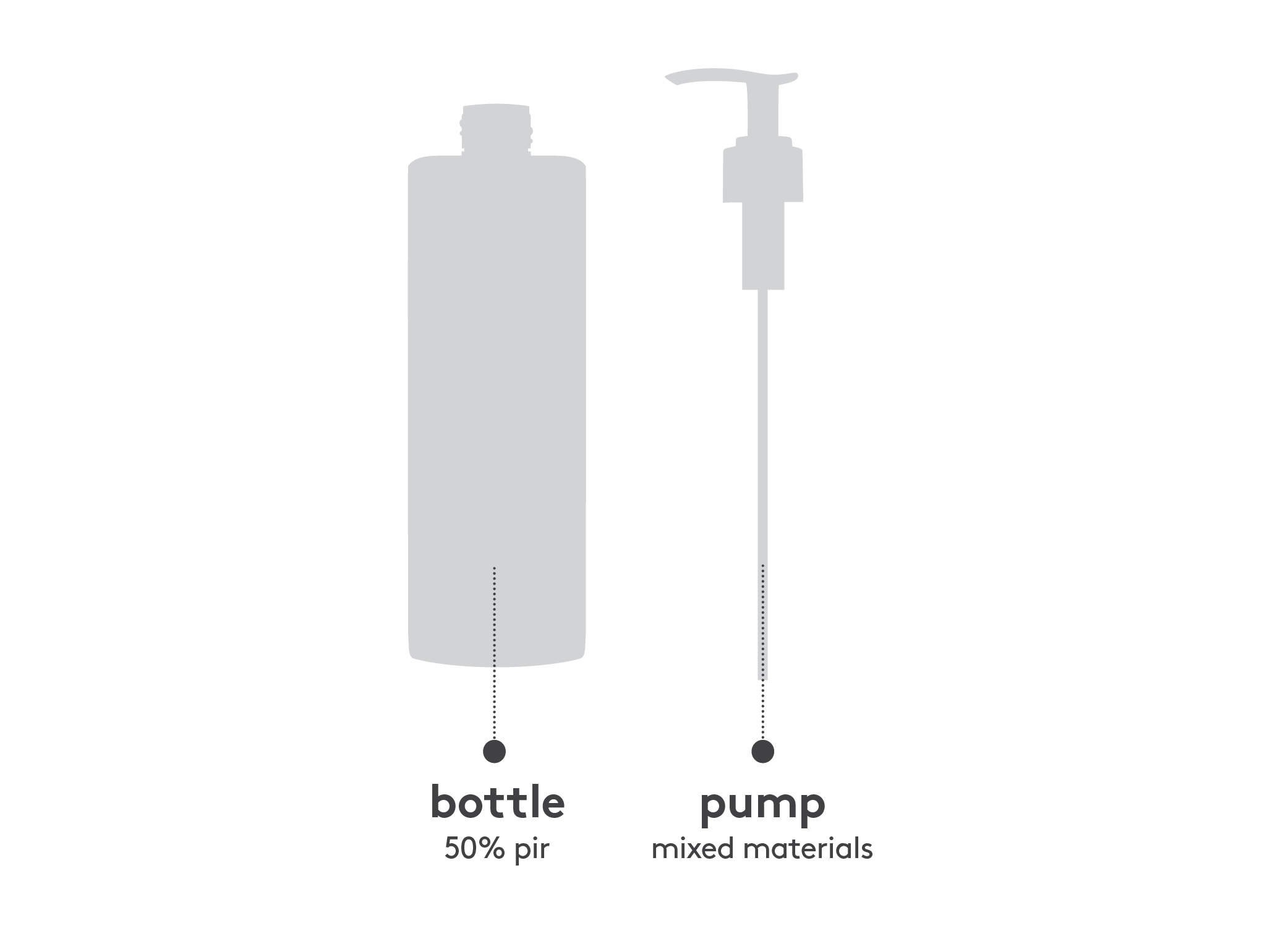 bottle
50% pir

pump
mixed materials