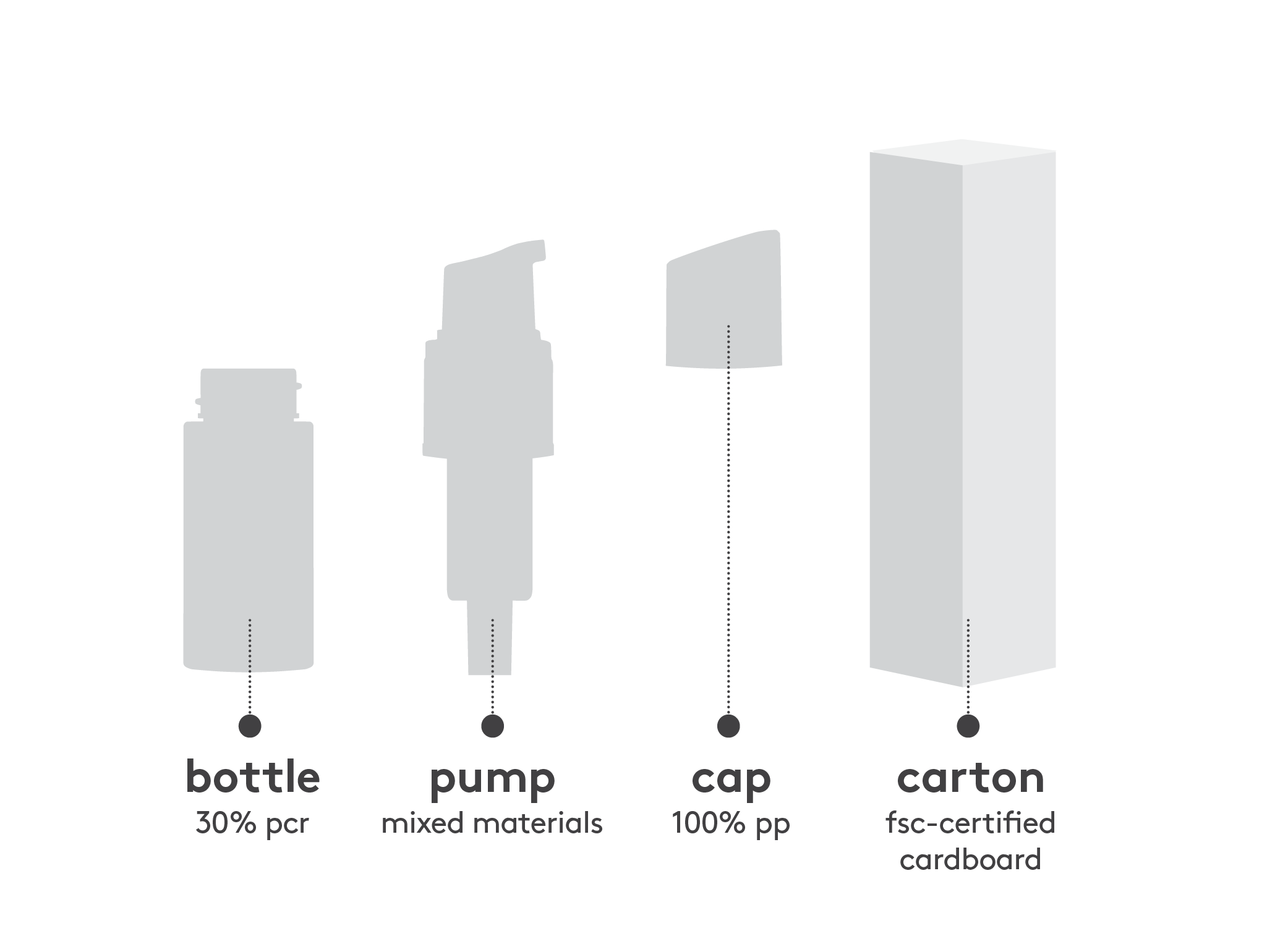 bottle
30% pcr

pump
mixed materials

cap
100% pp

carton
fsc-certified cardboard