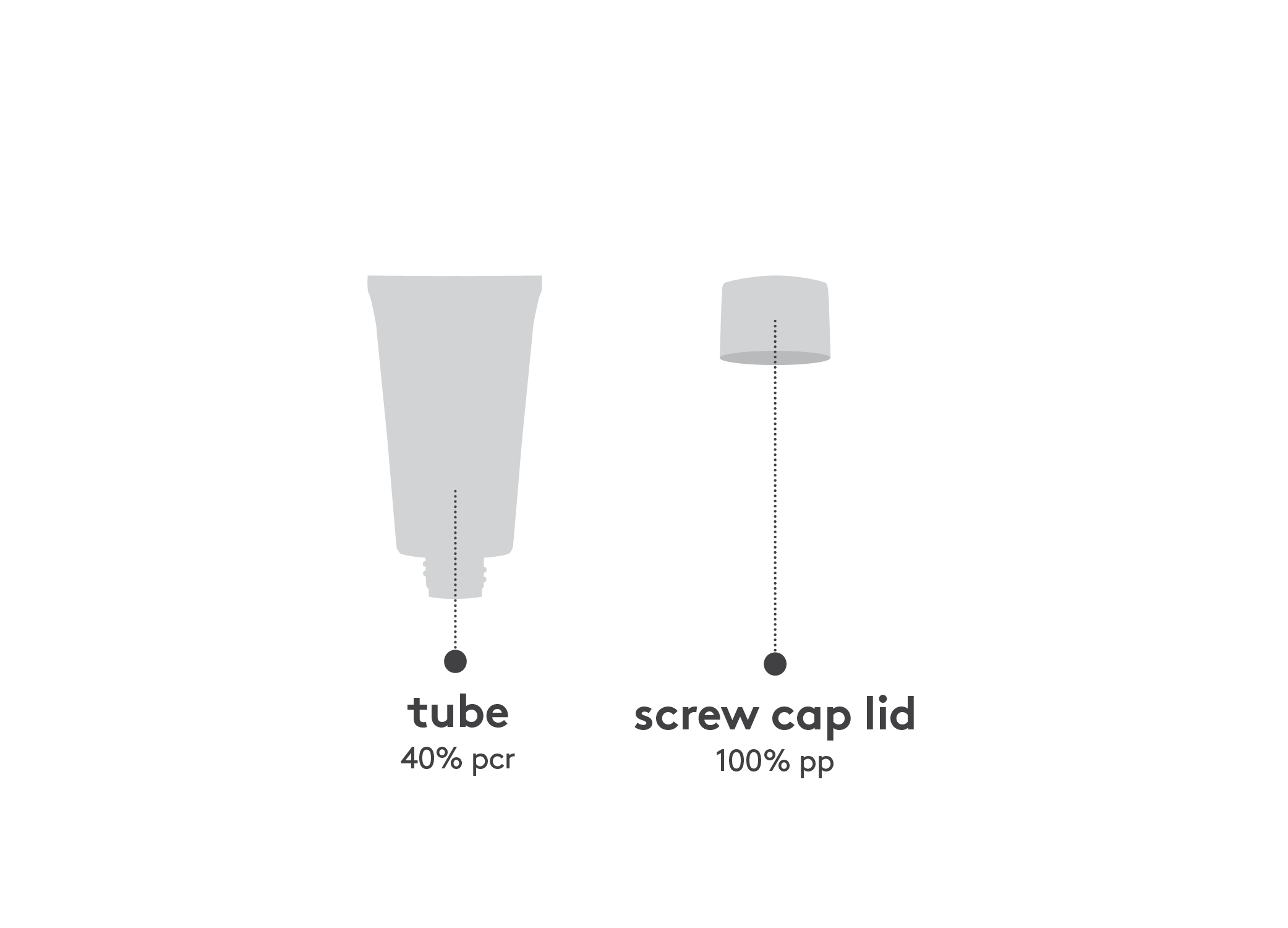 tube
40% pcr

screw cap lid
100% pp