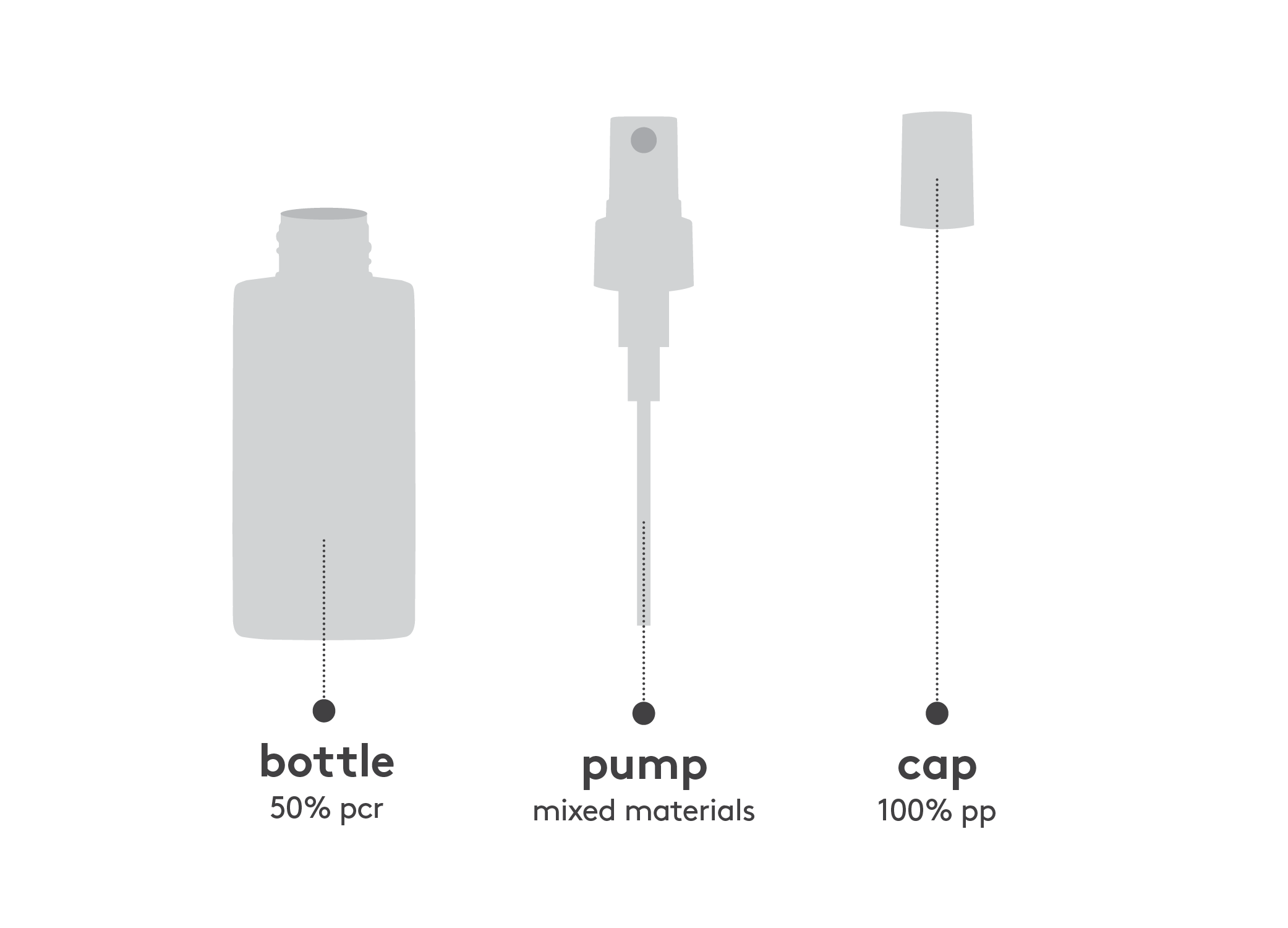 bottle
50% pcr

pump
mixed materials

cap
100% pp